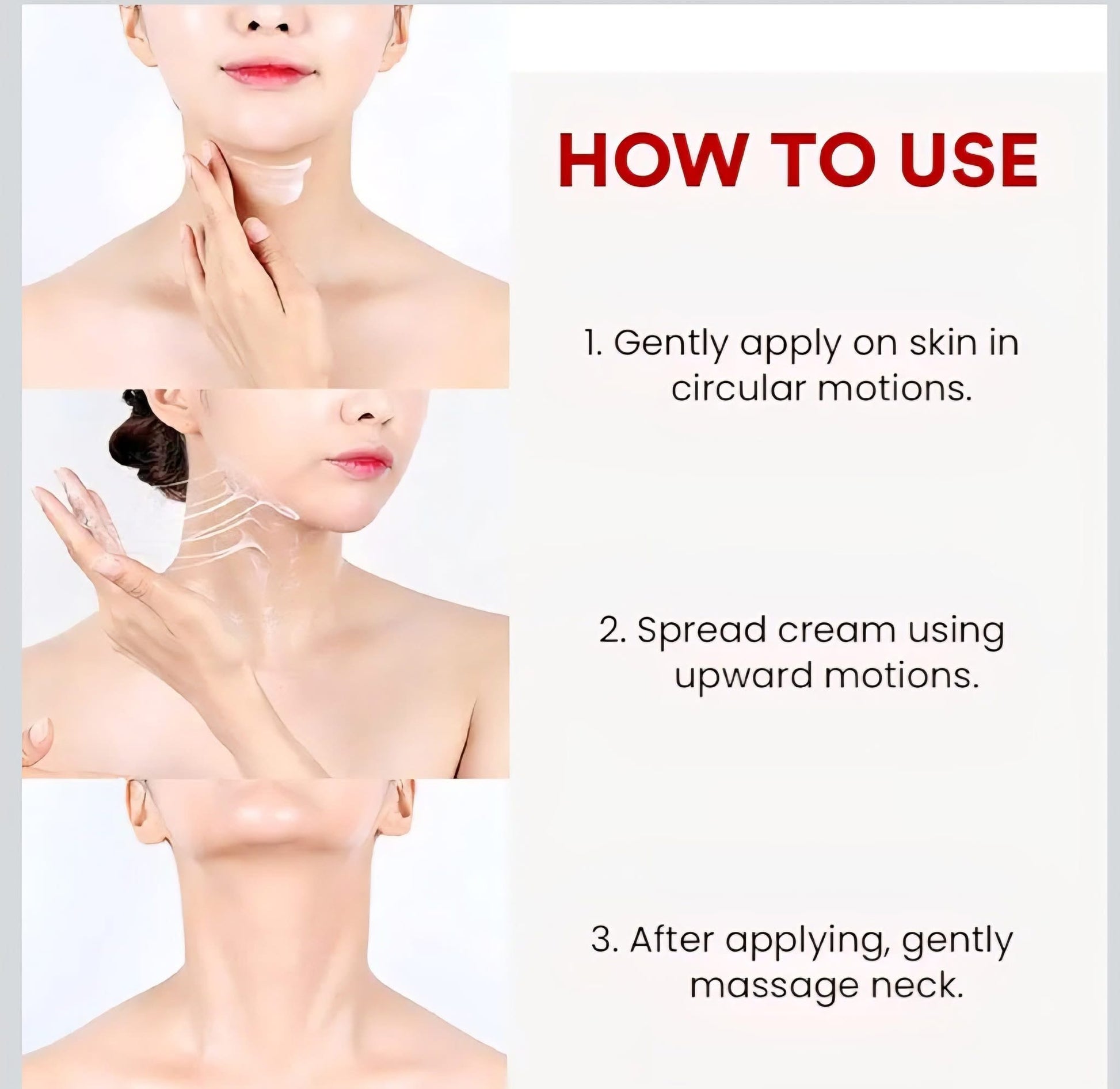 HOW TO USE

1. Gently apply on skin in circular motions.

2. Spread cream using upward motions.

3. After applying, gently massage neck.